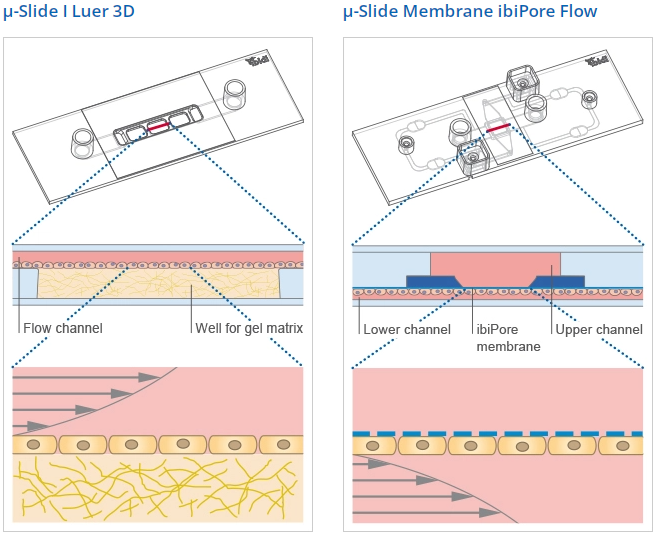 μ-Slide I Luer 3D

ibidi

Flow channel

Well for gel matrix

μ-Slide Membrane ibiPore Flow

ibidi

Lower channel

ibiPore membrane

Upper channel